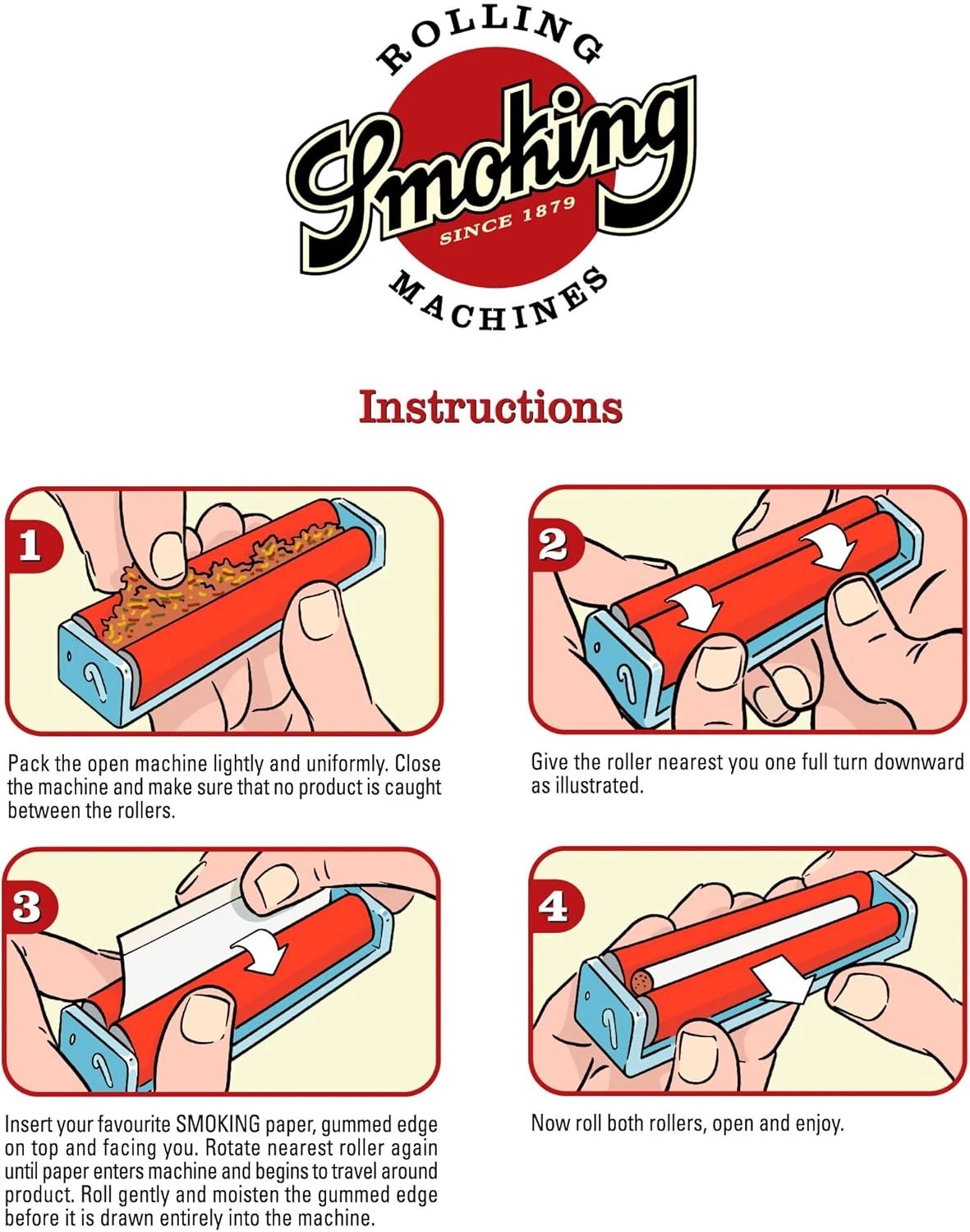 ROLLING
Smoking
SINCE 1879
MACHINES

Instructions

1

Pack the open machine lightly and uniformly. Close the machine and make sure that no product is caught between the rollers.

2

Give the roller nearest you one full turn downward as illustrated.

3

Insert your favourite SMOKING paper, gummed edge on top and facing you. Rotate nearest roller again until paper enters machine and begins to travel around product. Roll gently and moisten the gummed edge before it is drawn entirely into the machine.

4

Now roll both rollers, open and enjoy.